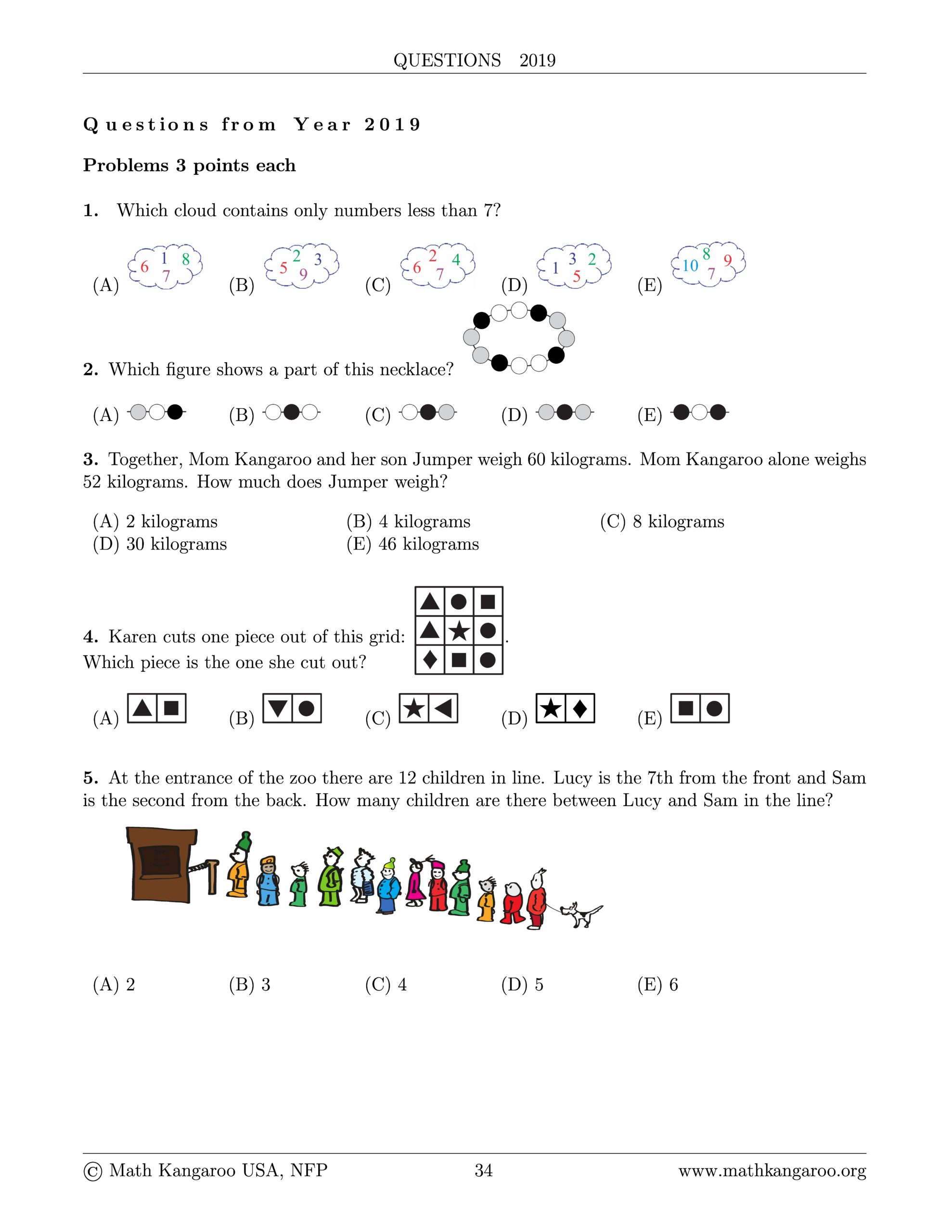 QUESTIONS 2019

Questions from Year 2019

Problems 3 points each

1. Which cloud contains only numbers less than 7?

(A) 6 1 8 7 (B) 5 2 3 9 (C) 6 2 4 7 (D) 1 3 2 5 (E) 10 8 9 7

2. Which figure shows a part of this necklace?

(A) (B) (C) (D) (E)

3. Together, Mom Kangaroo and her son Jumper weigh 60 kilograms. Mom Kangaroo alone weighs 52 kilograms. How much does Jumper weigh?

(A) 2 kilograms (B) 4 kilograms (C) 8 kilograms
(D) 30 kilograms (E) 46 kilograms

4. Karen cuts one piece out of this grid: .
Which piece is the one she cut out?

(A) (B) (C) (D) (E)

5. At the entrance of the zoo there are 12 children in line. Lucy is the 7th from the front and Sam is the second from the back. How many children are there between Lucy and Sam in the line?

(A) 2 (B) 3 (C) 4 (D) 5 (E) 6

© Math Kangaroo USA, NFP 34 www.mathkangaroo.org