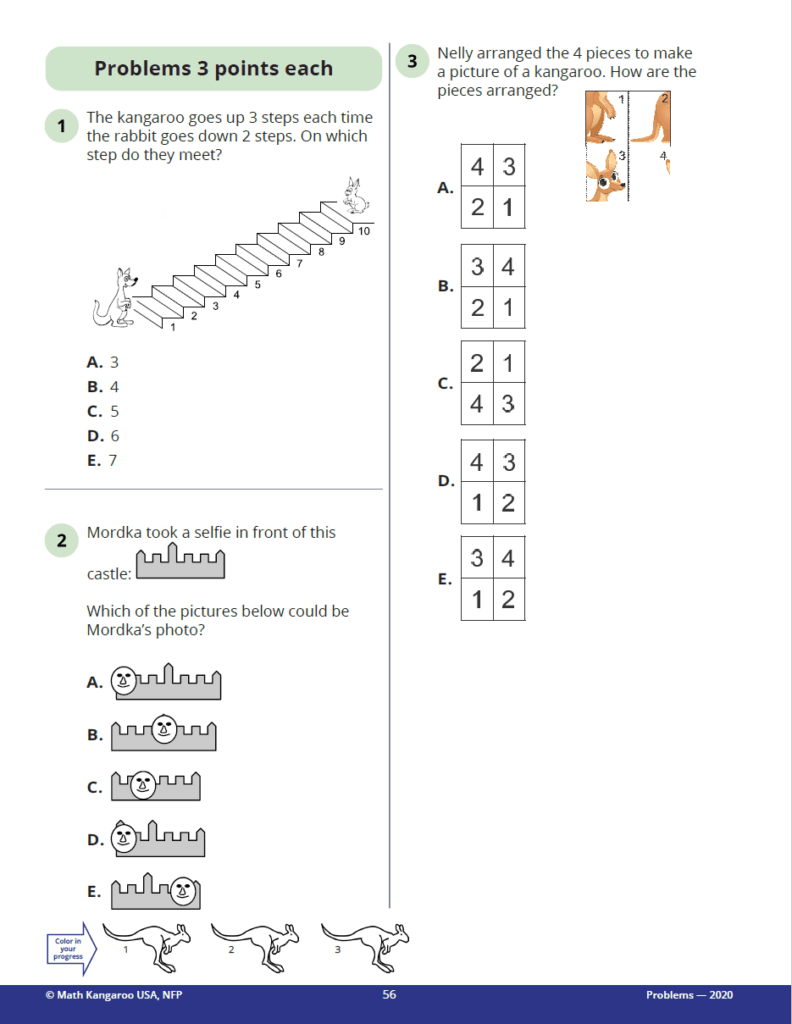 Problems 3 points each

1 The kangaroo goes up 3 steps each time the rabbit goes down 2 steps. On which step do they meet?

1 2 3 4 5 6 7 8 9 10

A. 3
B. 4
C. 5
D. 6
E. 7

2 Mordka took a selfie in front of this castle:

Which of the pictures below could be Mordka's photo?

A.
B.
C.
D.
E.

3 Nelly arranged the 4 pieces to make a picture of a kangaroo. How are the pieces arranged?

1 2
3 4

A.
| 4 | 3 |
|---|---|
| 2 | 1 |

B.
| 3 | 4 |
|---|---|
| 2 | 1 |

C.
| 2 | 1 |
|---|---|
| 4 | 3 |

D.
| 4 | 3 |
|---|---|
| 1 | 2 |

E.
| 3 | 4 |
|---|---|
| 1 | 2 |

Color in your progress 1 2 3

© Math Kangaroo USA, NFP 56 Problems — 2020