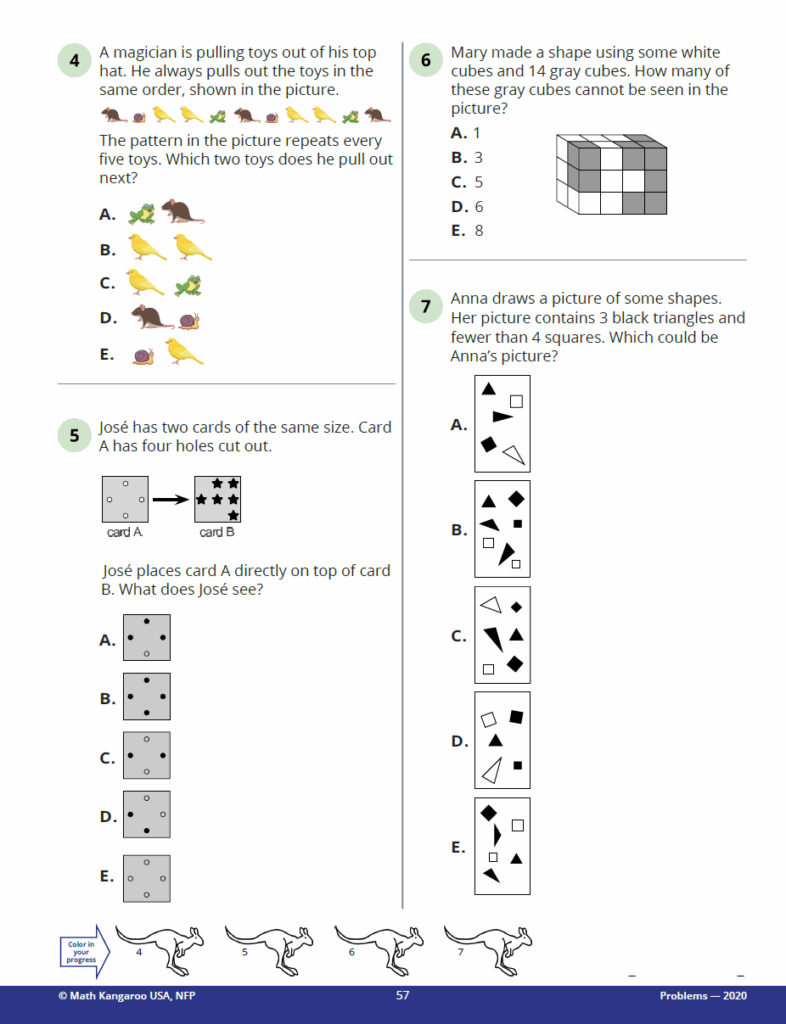 4 A magician is pulling toys out of his top hat. He always pulls out the toys in the same order, shown in the picture.

The pattern in the picture repeats every five toys. Which two toys does he pull out next?

A.

B.

C.

D.

E.

5 José has two cards of the same size. Card A has four holes cut out.

card A card B

José places card A directly on top of card B. What does José see?

A.

B.

C.

D.

E.

6 Mary made a shape using some white cubes and 14 gray cubes. How many of these gray cubes cannot be seen in the picture?

A. 1
B. 3
C. 5
D. 6
E. 8

7 Anna draws a picture of some shapes. Her picture contains 3 black triangles and fewer than 4 squares. Which could be Anna's picture?

A.

B.

C.

D.

E.

Color in your progress 4 5 6 7

© Math Kangaroo USA, NFP 57 Problems — 2020